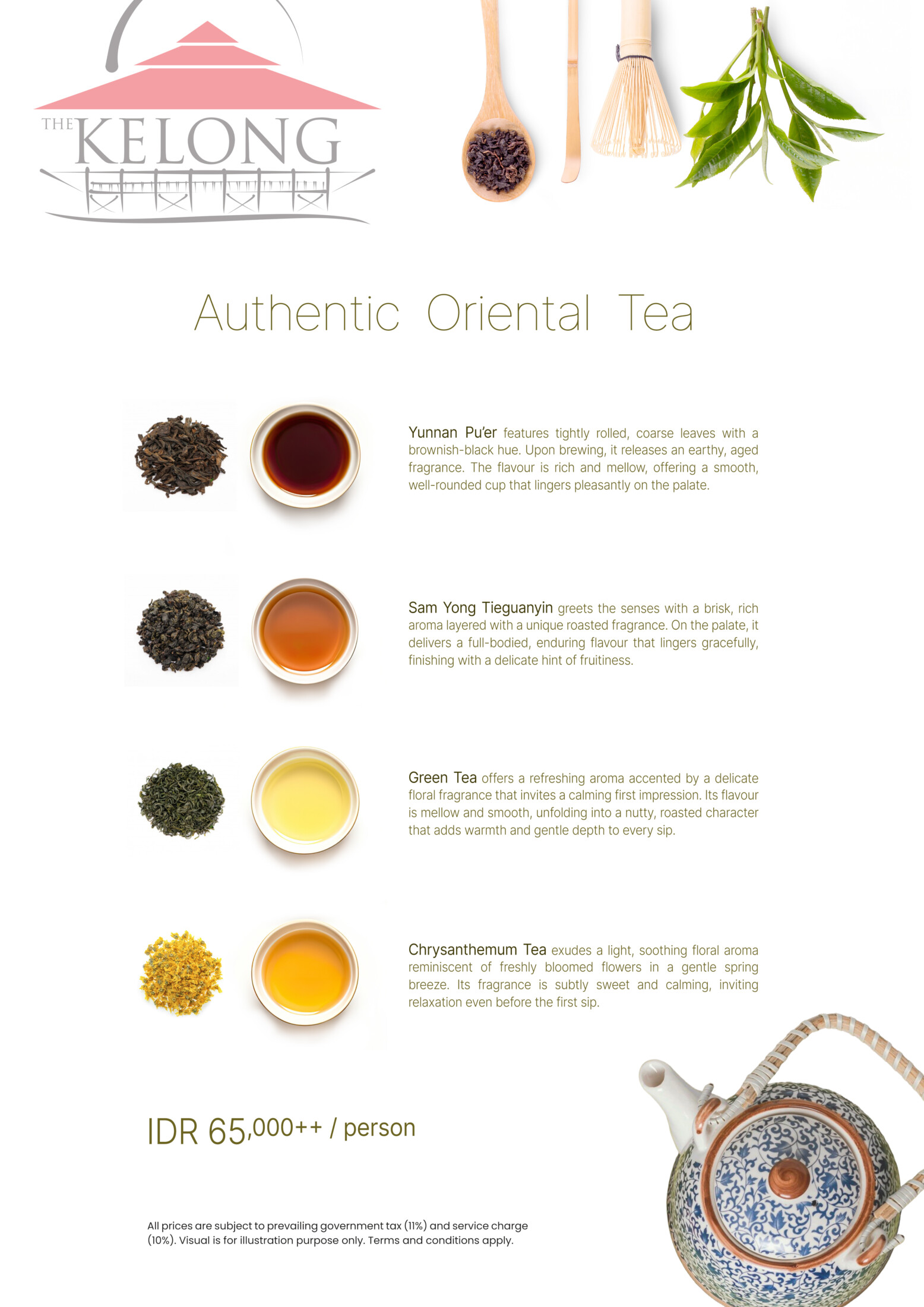 THE KELONG

Authentic Oriental Tea

Yunnan Pu'er features tightly rolled, coarse leaves with a brownish-black hue. Upon brewing, it releases an earthy, aged fragrance. The flavour is rich and mellow, offering a smooth, well-rounded cup that lingers pleasantly on the palate.

Sam Yong Tieguanyin greets the senses with a brisk, rich aroma layered with a unique roasted fragrance. On the palate, it delivers a full-bodied, enduring flavour that lingers gracefully, finishing with a delicate hint of fruitiness.

Green Tea offers a refreshing aroma accented by a delicate floral fragrance that invites a calming first impression. Its flavour is mellow and smooth, unfolding into a nutty, roasted character that adds warmth and gentle depth to every sip.

Chrysanthemum Tea exudes a light, soothing floral aroma reminiscent of freshly bloomed flowers in a gentle spring breeze. Its fragrance is subtly sweet and calming, inviting relaxation even before the first sip.

IDR 65,000++ / person

All prices are subject to prevailing government tax (11%) and service charge (10%). Visual is for illustration purpose only. Terms and conditions apply.